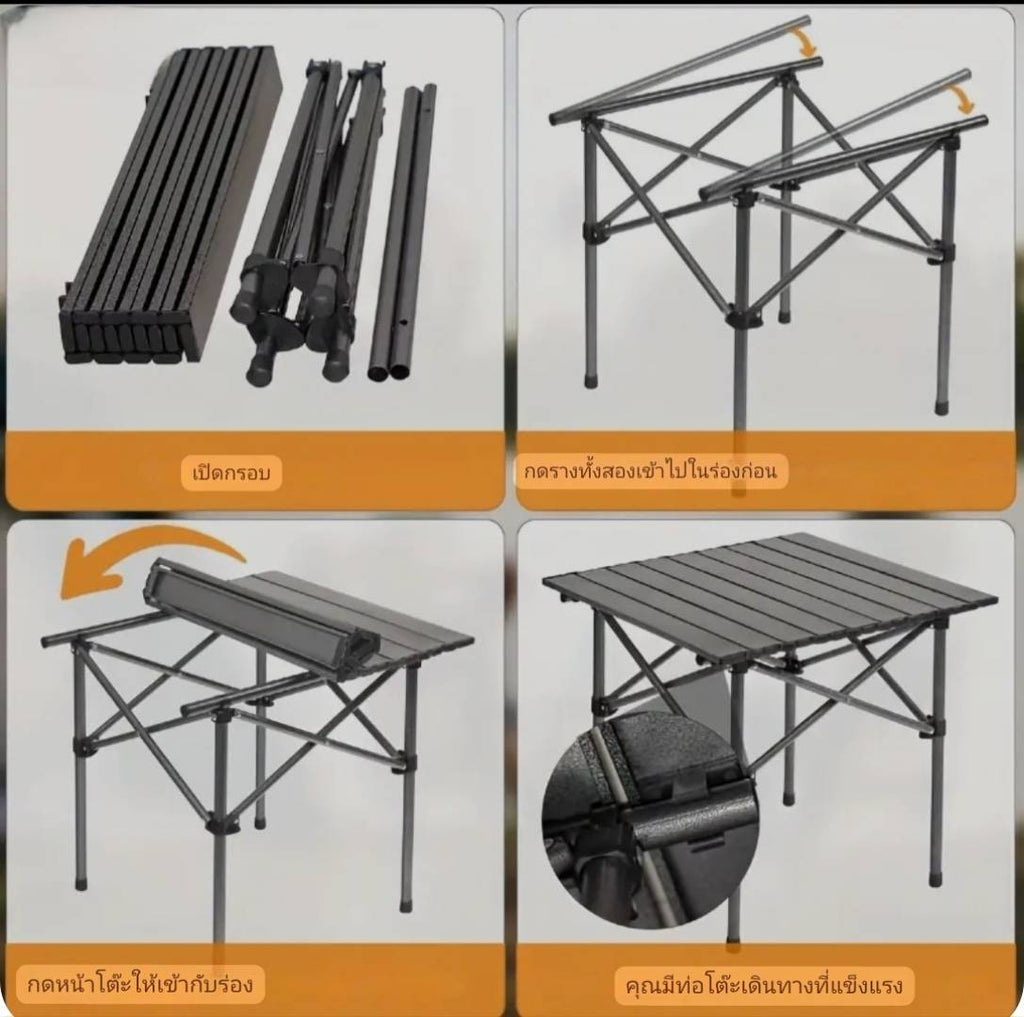 เปิดกรอบ

กดรางทั้งสองเข้าไปในร่องก่อน

กดหน้าโต๊ะให้เข้ากับร่อง

คุณมีท่อโต๊ะเดินทางที่แข็งแรง